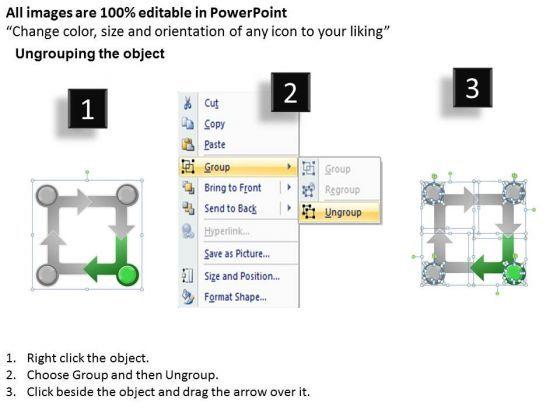 All images are 100% editable in PowerPoint
“Change color, size and orientation of any icon to your liking”

Ungrouping the object

1

2

3

Cut
Copy
Paste
Group
Bring to Front
Send to Back
Hyperlink...
Save as Picture...
Size and Position...
Format Shape...

Group
Regroup
Ungroup

1. Right click the object.
2. Choose Group and then Ungroup.
3. Click beside the object and drag the arrow over it.