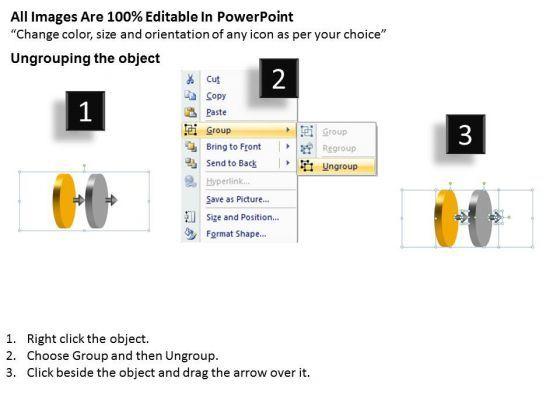 All Images Are 100% Editable In PowerPoint
"Change color, size and orientation of any icon as per your choice"

Ungrouping the object

1

2

Cut
Copy
Paste
Group
Bring to Front
Send to Back
Hyperlink...
Save as Picture...
Size and Position...
Format Shape...

Group
Regroup
Ungroup

3

1. Right click the object.
2. Choose Group and then Ungroup.
3. Click beside the object and drag the arrow over it.