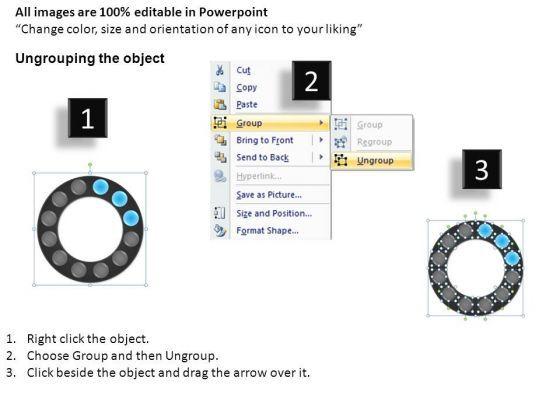 All images are 100% editable in Powerpoint
“Change color, size and orientation of any icon to your liking”

Ungrouping the object

1

2

Cut
Copy
Paste
Group
Bring to Front
Send to Back
Hyperlink...
Save as Picture...
Size and Position...
Format Shape...

Group
Regroup
Ungroup

3

1. Right click the object.
2. Choose Group and then Ungroup.
3. Click beside the object and drag the arrow over it.