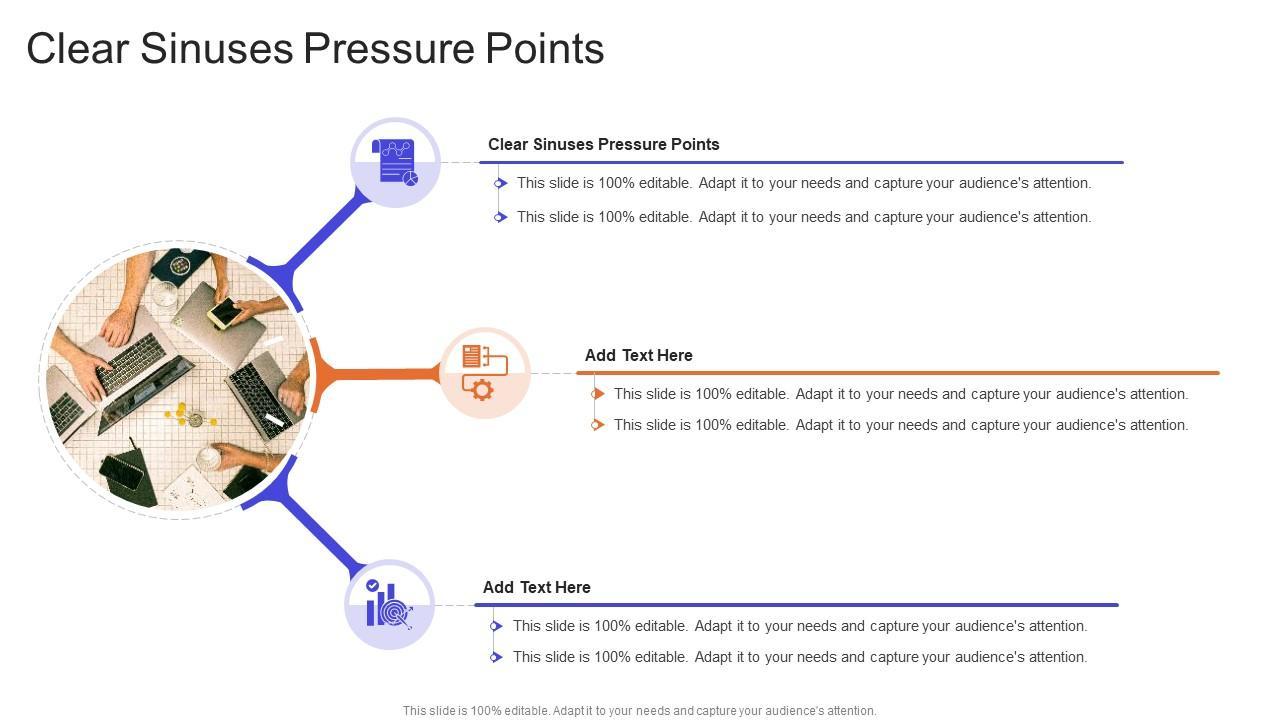 Clear Sinuses Pressure Points

Clear Sinuses Pressure Points

This slide is 100% editable. Adapt it to your needs and capture your audience's attention.

This slide is 100% editable. Adapt it to your needs and capture your audience's attention.

Add Text Here

This slide is 100% editable. Adapt it to your needs and capture your audience's attention.

This slide is 100% editable. Adapt it to your needs and capture your audience's attention.

Add Text Here

This slide is 100% editable. Adapt it to your needs and capture your audience's attention.

This slide is 100% editable. Adapt it to your needs and capture your audience's attention.

This slide is 100% editable. Adapt it to your needs and capture your audience's attention.