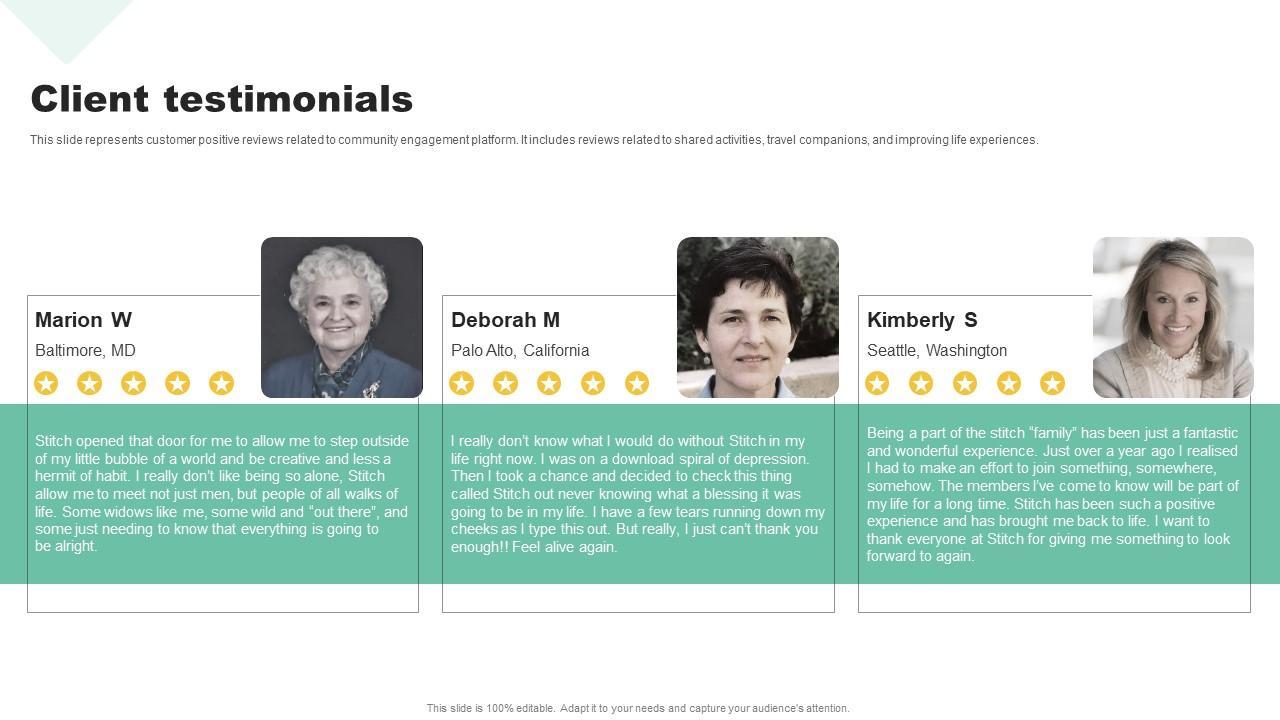 Client testimonials

This slide represents customer positive reviews related to community engagement platform. It includes reviews related to shared activities, travel companions, and improving life experiences.

Marion W

Baltimore, MD

Stitch opened that door for me to allow me to step outside of my little bubble of a world and be creative and less a hermit of habit. I really don't like being so alone, Stitch allow me to meet not just men, but people of all walks of life. Some widows like me, some wild and "out there", and some just needing to know that everything is going to be alright.

Deborah M

Palo Alto, California

I really don't know what I would do without Stitch in my life right now. I was on a download spiral of depression. Then I took a chance and decided to check this thing called Stitch out never knowing what a blessing it was going to be in my life. I have a few tears running down my cheeks as I type this out. But really, I just can't thank you enough!! Feel alive again.

Kimberly S

Seattle, Washington

Being a part of the stitch "family" has been just a fantastic and wonderful experience. Just over a year ago I realised I had to make an effort to join something, somewhere, somehow. The members I've come to know will be part of my life for a long time. Stitch has been such a positive experience and has brought me back to life. I want to thank everyone at Stitch for giving me something to look forward to again.

This slide is 100% editable. Adapt it to your needs and capture your audience's attention.