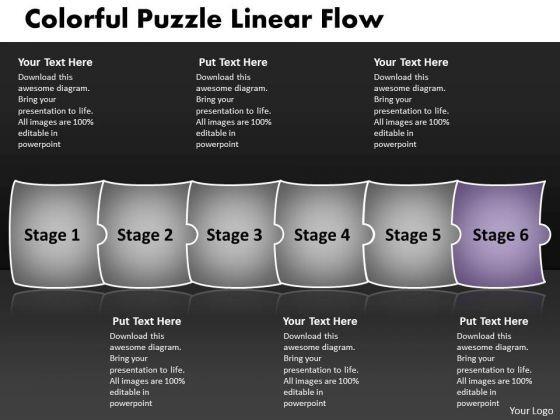 Colorful Puzzle Linear Flow

Your Text Here
Download this awesome diagram. Bring your presentation to life. All images are 100% editable in powerpoint

Put Text Here
Download this awesome diagram. Bring your presentation to life. All images are 100% editable in powerpoint

Your Text Here
Download this awesome diagram. Bring your presentation to life. All images are 100% editable in powerpoint

Stage 1

Stage 2

Stage 3

Stage 4

Stage 5

Stage 6

Put Text Here
Download this awesome diagram. Bring your presentation to life. All images are 100% editable in powerpoint

Your Text Here
Download this awesome diagram. Bring your presentation to life. All images are 100% editable in powerpoint

Put Text Here
Download this awesome diagram. Bring your presentation to life. All images are 100% editable in powerpoint

Your Logo