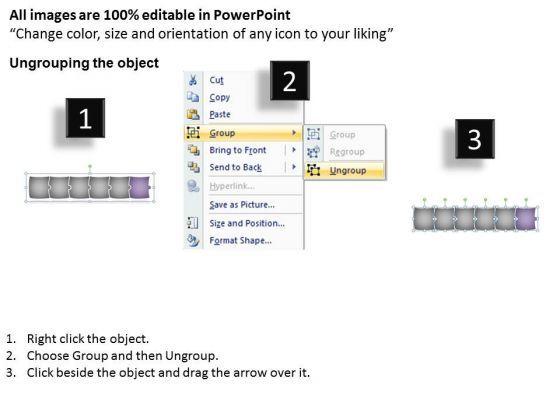 All images are 100% editable in PowerPoint
“Change color, size and orientation of any icon to your liking”

Ungrouping the object

1

2

Cut
Copy
Paste
Group
Bring to Front
Send to Back
Hyperlink...
Save as Picture...
Size and Position...
Format Shape...

Group
Regroup
Ungroup

3

1. Right click the object.
2. Choose Group and then Ungroup.
3. Click beside the object and drag the arrow over it.