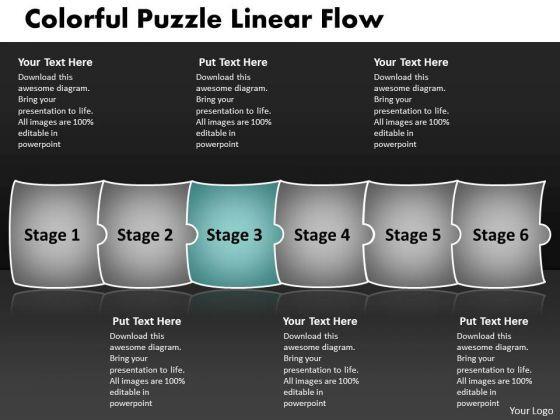 Colorful Puzzle Linear Flow

Your Text Here
Download this awesome diagram. Bring your presentation to life. All images are 100% editable in powerpoint

Put Text Here
Download this awesome diagram. Bring your presentation to life. All images are 100% editable in powerpoint

Your Text Here
Download this awesome diagram. Bring your presentation to life. All images are 100% editable in powerpoint

Stage 1

Stage 2

Stage 3

Stage 4

Stage 5

Stage 6

Put Text Here
Download this awesome diagram. Bring your presentation to life. All images are 100% editable in powerpoint

Your Text Here
Download this awesome diagram. Bring your presentation to life. All images are 100% editable in powerpoint

Put Text Here
Download this awesome diagram. Bring your presentation to life. All images are 100% editable in powerpoint

Your Logo