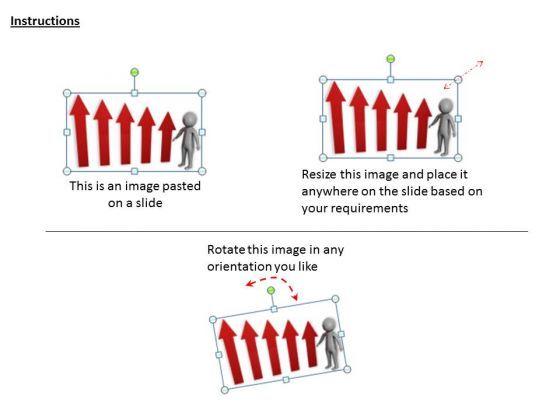 Instructions

This is an image pasted on a slide

Resize this image and place it anywhere on the slide based on your requirements

Rotate this image in any orientation you like