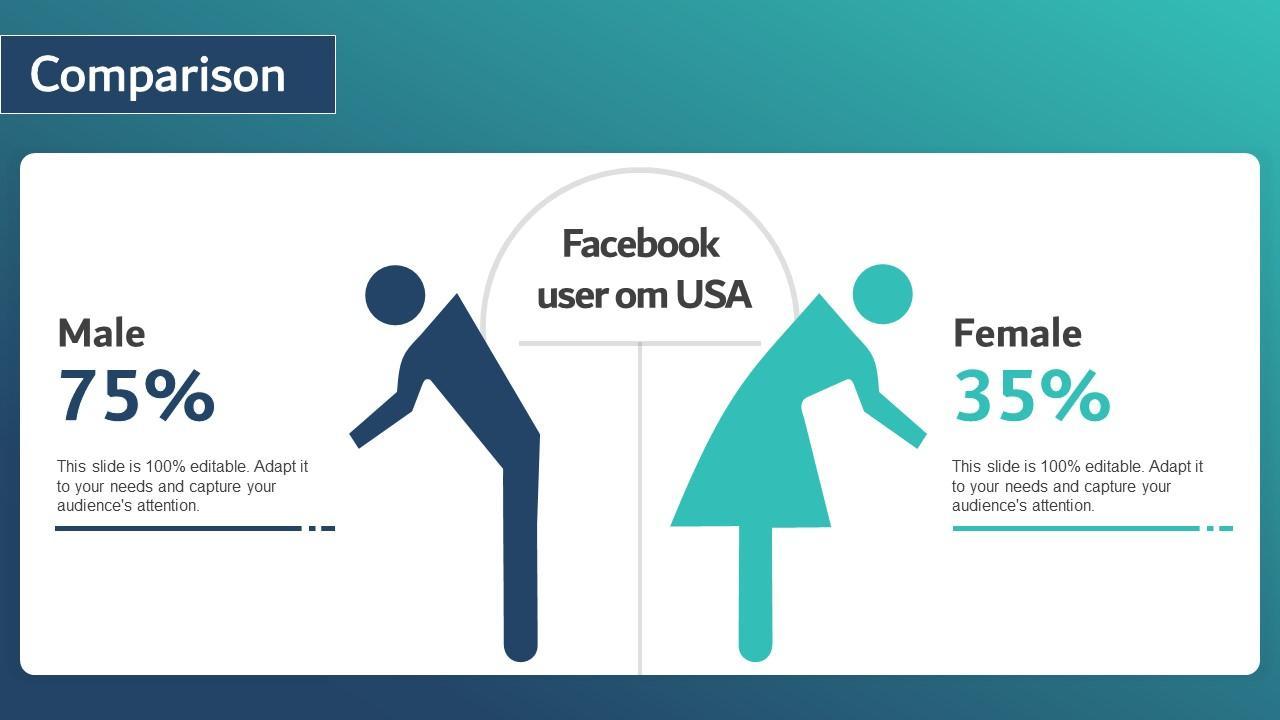 Comparison

Facebook user om USA

Male
75%
This slide is 100% editable. Adapt it to your needs and capture your audience's attention.

Female
35%
This slide is 100% editable. Adapt it to your needs and capture your audience's attention.