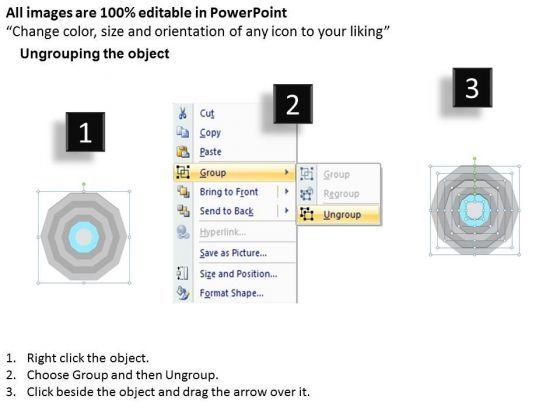 All images are 100% editable in PowerPoint
“Change color, size and orientation of any icon to your liking”

Ungrouping the object

1

2

3

Cut
Copy
Paste
Group
Bring to Front
Send to Back
Hyperlink...
Save as Picture...
Size and Position...
Format Shape...

Group
Regroup
Ungroup

1. Right click the object.
2. Choose Group and then Ungroup.
3. Click beside the object and drag the arrow over it.