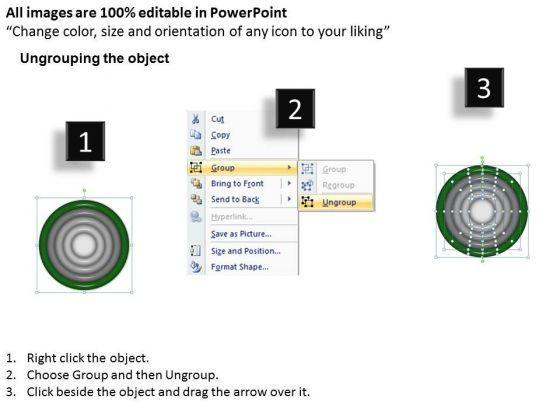 All images are 100% editable in PowerPoint
“Change color, size and orientation of any icon to your liking”

Ungrouping the object

1

2

3

Cut
Copy
Paste
Group
Bring to Front
Send to Back
Hyperlink...
Save as Picture...
Size and Position...
Format Shape...

Group
Regroup
Ungroup

1. Right click the object.
2. Choose Group and then Ungroup.
3. Click beside the object and drag the arrow over it.