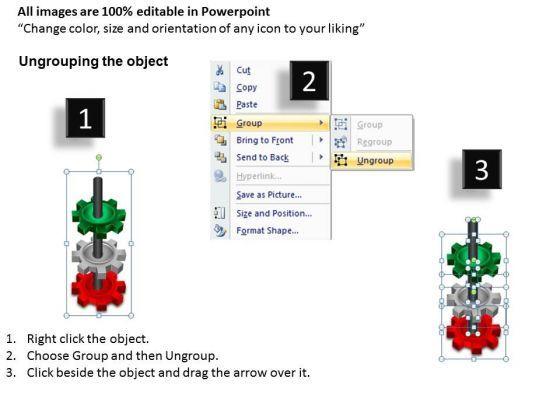 All images are 100% editable in Powerpoint
“Change color, size and orientation of any icon to your liking”

Ungrouping the object

1

2

Cut
Copy
Paste
Group
Bring to Front
Send to Back
Hyperlink...
Save as Picture...
Size and Position...
Format Shape...

Group
Regroup
Ungroup

3

1. Right click the object.
2. Choose Group and then Ungroup.
3. Click beside the object and drag the arrow over it.