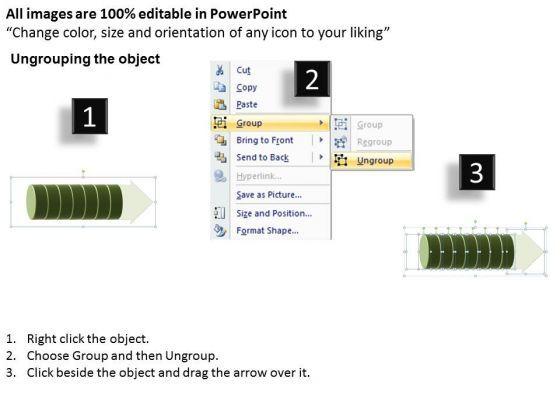 All images are 100% editable in PowerPoint
“Change color, size and orientation of any icon to your liking”

Ungrouping the object

1

2

Cut
Copy
Paste
Group
Bring to Front
Send to Back
Hyperlink...
Save as Picture...
Size and Position...
Format Shape...

Group
Regroup
Ungroup

3

1. Right click the object.
2. Choose Group and then Ungroup.
3. Click beside the object and drag the arrow over it.