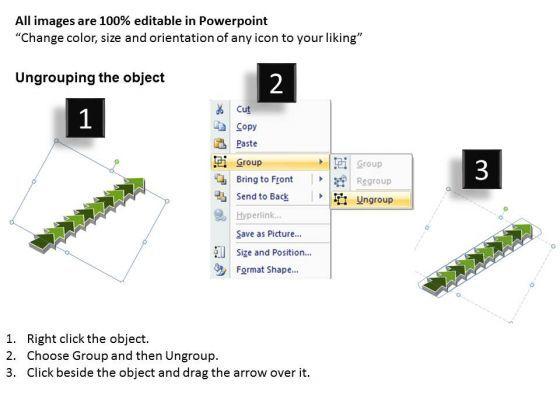 All images are 100% editable in Powerpoint
“Change color, size and orientation of any icon to your liking”

Ungrouping the object

1

2

Cut
Copy
Paste
Group
Bring to Front
Send to Back
Hyperlink...
Save as Picture...
Size and Position...
Format Shape...

Group
Regroup
Ungroup

3

1. Right click the object.
2. Choose Group and then Ungroup.
3. Click beside the object and drag the arrow over it.