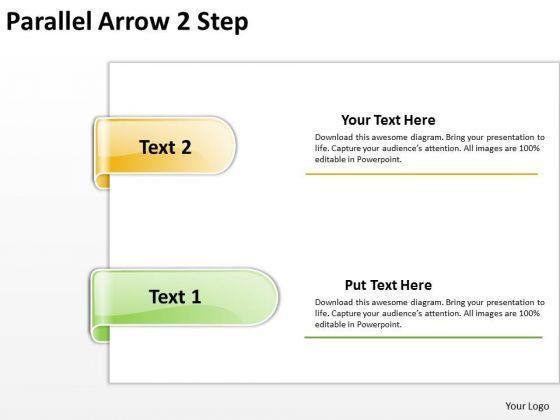 Parallel Arrow 2 Step

Text 2

Your Text Here

Download this awesome diagram. Bring your presentation to life. Capture your audience's attention. All images are 100% editable in Powerpoint.

Text 1

Put Text Here

Download this awesome diagram. Bring your presentation to life. Capture your audience's attention. All images are 100% editable in Powerpoint.

Your Logo