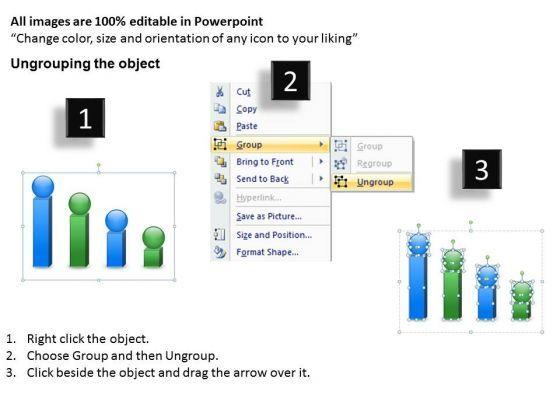 All images are 100% editable in Powerpoint
“Change color, size and orientation of any icon to your liking”

Ungrouping the object

1

2

Cut
Copy
Paste
Group
Bring to Front
Send to Back
Hyperlink...
Save as Picture...
Size and Position...
Format Shape...

Group
Regroup
Ungroup

3

1. Right click the object.
2. Choose Group and then Ungroup.
3. Click beside the object and drag the arrow over it.