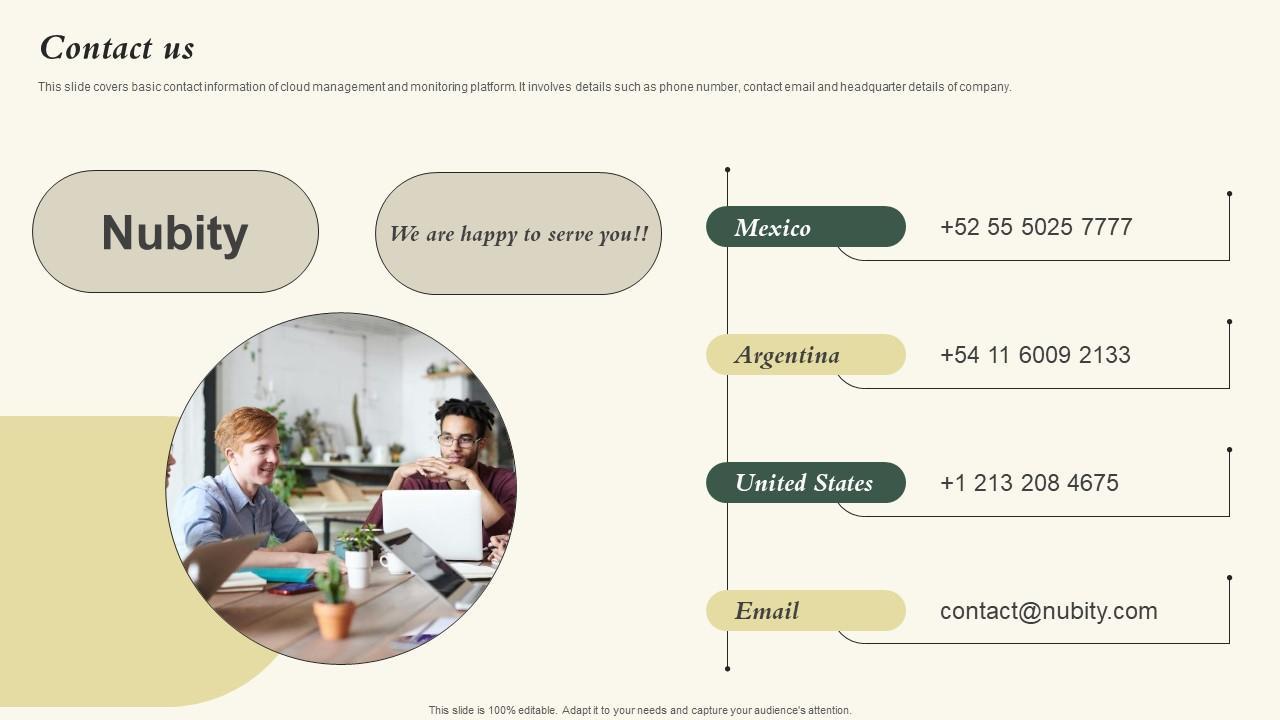 Contact us

This slide covers basic contact information of cloud management and monitoring platform. It involves details such as phone number, contact email and headquarter details of company.

Nubity

We are happy to serve you!!

Mexico
+52 55 5025 7777

Argentina
+54 11 6009 2133

United States
+1 213 208 4675

Email
contact@nubity.com

This slide is 100% editable. Adapt it to your needs and capture your audience's attention.