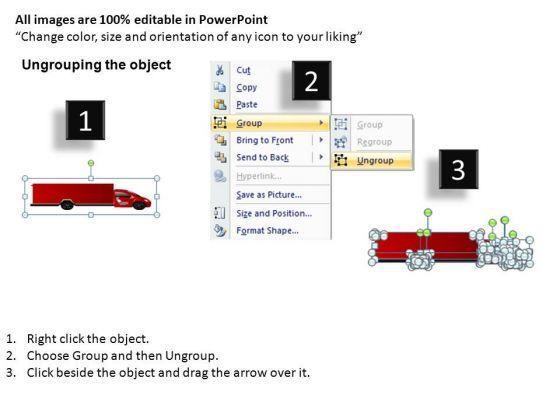 All images are 100% editable in PowerPoint
“Change color, size and orientation of any icon to your liking”

Ungrouping the object

1

2

Cut
Copy
Paste
Group
Bring to Front
Send to Back
Hyperlink...
Save as Picture...
Size and Position...
Format Shape...

Group
Regroup
Ungroup

3

1. Right click the object.
2. Choose Group and then Ungroup.
3. Click beside the object and drag the arrow over it.