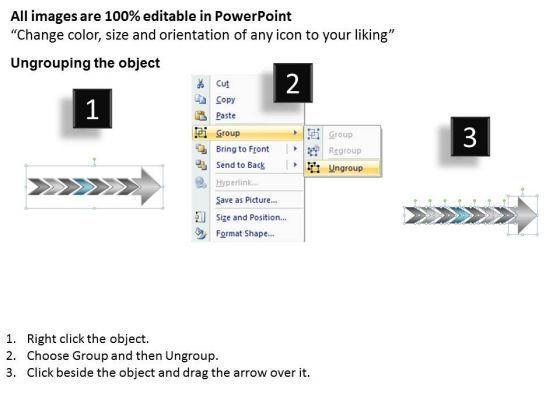 All images are 100% editable in PowerPoint
“Change color, size and orientation of any icon to your liking”

Ungrouping the object

1

2

Cut
Copy
Paste
Group
Bring to Front
Send to Back
Hyperlink...
Save as Picture...
Size and Position...
Format Shape...

Group
Regroup
Ungroup

3

1. Right click the object.
2. Choose Group and then Ungroup.
3. Click beside the object and drag the arrow over it.