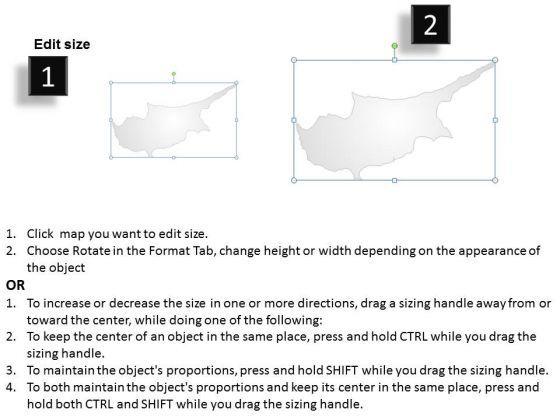 Edit size

1

2

1. Click map you want to edit size.
2. Choose Rotate in the Format Tab, change height or width depending on the appearance of the object

OR

1. To increase or decrease the size in one or more directions, drag a sizing handle away from or toward the center, while doing one of the following:
2. To keep the center of an object in the same place, press and hold CTRL while you drag the sizing handle.
3. To maintain the object's proportions, press and hold SHIFT while you drag the sizing handle.
4. To both maintain the object's proportions and keep its center in the same place, press and hold both CTRL and SHIFT while you drag the sizing handle.