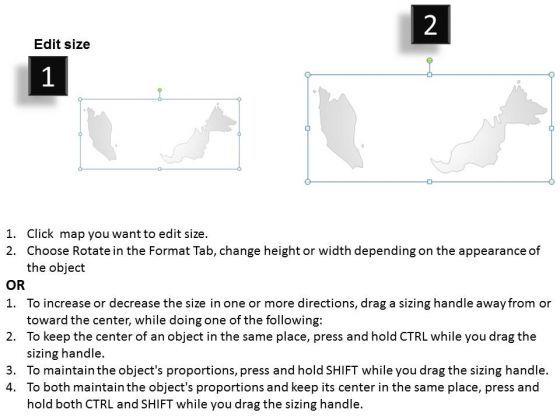 Edit size

1

2

1. Click map you want to edit size.
2. Choose Rotate in the Format Tab, change height or width depending on the appearance of the object

OR

1. To increase or decrease the size in one or more directions, drag a sizing handle away from or toward the center, while doing one of the following:
2. To keep the center of an object in the same place, press and hold CTRL while you drag the sizing handle.
3. To maintain the object's proportions, press and hold SHIFT while you drag the sizing handle.
4. To both maintain the object's proportions and keep its center in the same place, press and hold both CTRL and SHIFT while you drag the sizing handle.