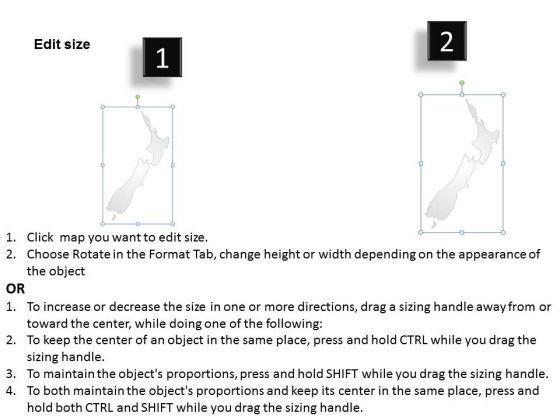 Edit size

1

2

1. Click map you want to edit size.
2. Choose Rotate in the Format Tab, change height or width depending on the appearance of the object

OR

1. To increase or decrease the size in one or more directions, drag a sizing handle away from or toward the center, while doing one of the following:
2. To keep the center of an object in the same place, press and hold CTRL while you drag the sizing handle.
3. To maintain the object's proportions, press and hold SHIFT while you drag the sizing handle.
4. To both maintain the object's proportions and keep its center in the same place, press and hold both CTRL and SHIFT while you drag the sizing handle.