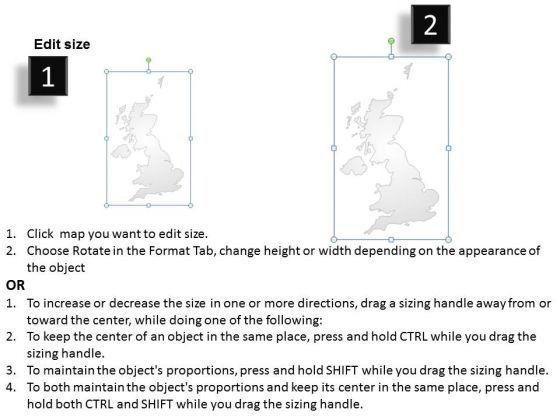 Edit size

1

2

1. Click map you want to edit size.
2. Choose Rotate in the Format Tab, change height or width depending on the appearance of the object

OR

1. To increase or decrease the size in one or more directions, drag a sizing handle away from or toward the center, while doing one of the following:
2. To keep the center of an object in the same place, press and hold CTRL while you drag the sizing handle.
3. To maintain the object's proportions, press and hold SHIFT while you drag the sizing handle.
4. To both maintain the object's proportions and keep its center in the same place, press and hold both CTRL and SHIFT while you drag the sizing handle.