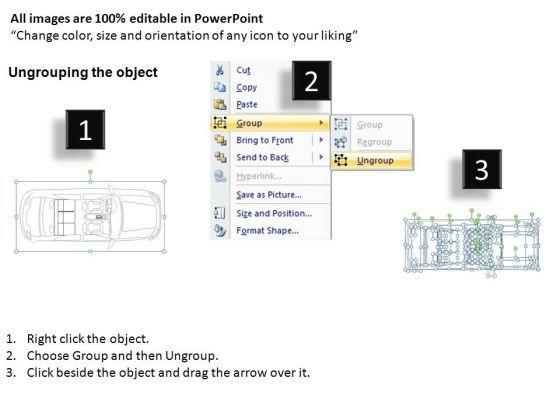 All images are 100% editable in PowerPoint
“Change color, size and orientation of any icon to your liking”

Ungrouping the object

1

2

Cut
Copy
Paste
Group
Bring to Front
Send to Back
Hyperlink...
Save as Picture...
Size and Position...
Format Shape...

Group
Regroup
Ungroup

3

1. Right click the object.
2. Choose Group and then Ungroup.
3. Click beside the object and drag the arrow over it.