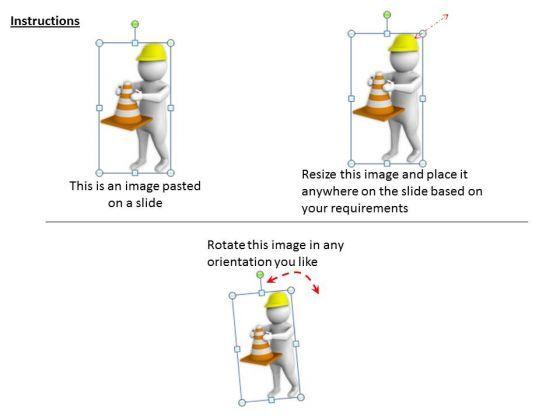 Instructions

This is an image pasted on a slide

Resize this image and place it anywhere on the slide based on your requirements

Rotate this image in any orientation you like