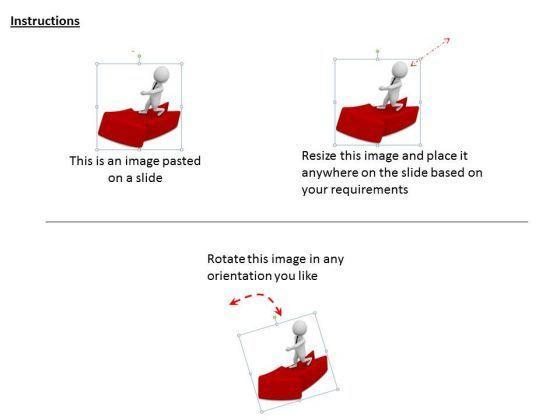 Instructions

This is an image pasted on a slide

Resize this image and place it anywhere on the slide based on your requirements

Rotate this image in any orientation you like