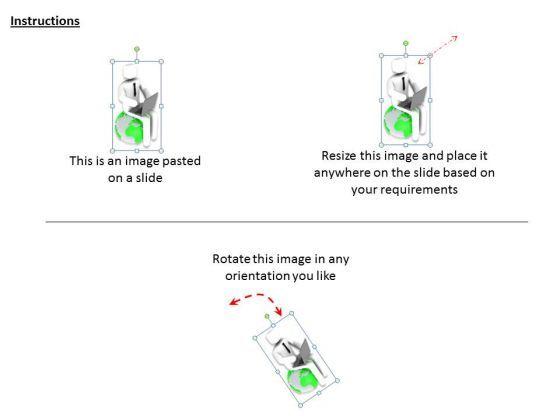 Instructions

This is an image pasted on a slide

Resize this image and place it anywhere on the slide based on your requirements

Rotate this image in any orientation you like