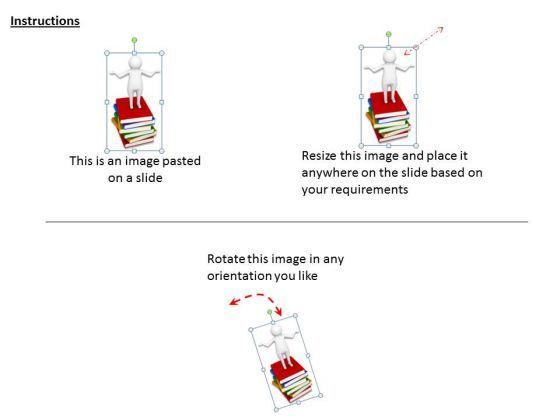 Instructions

This is an image pasted on a slide

Resize this image and place it anywhere on the slide based on your requirements

Rotate this image in any orientation you like