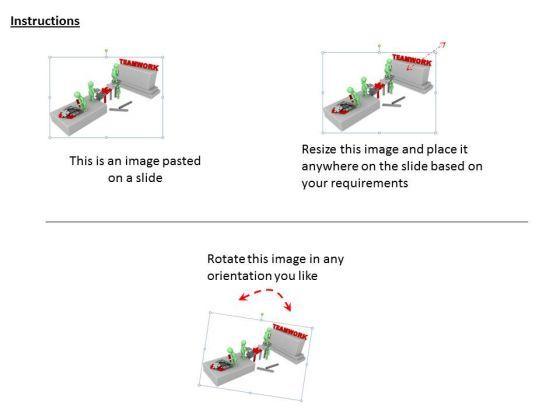 Instructions

TEAMWORK

This is an image pasted on a slide

TEAMWORK

Resize this image and place it anywhere on the slide based on your requirements

Rotate this image in any orientation you like

TEAMWORK