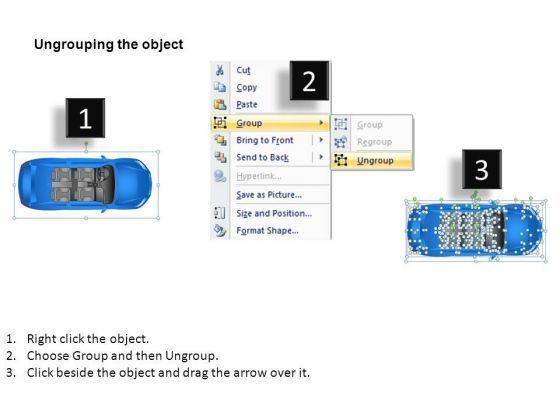 Ungrouping the object

1

2

Cut
Copy
Paste
Group
Bring to Front
Send to Back
Hyperlink...
Save as Picture...
Size and Position...
Format Shape...

Group
Regroup
Ungroup

3

1. Right click the object.
2. Choose Group and then Ungroup.
3. Click beside the object and drag the arrow over it.