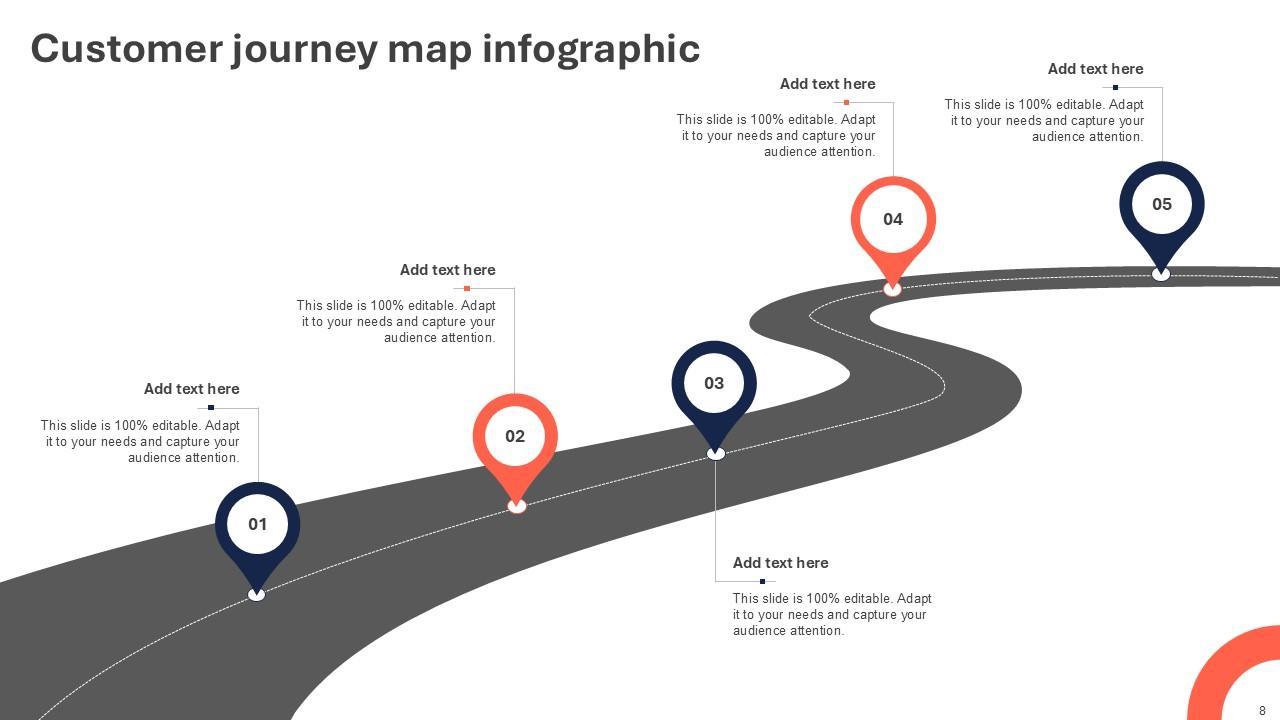 Customer journey map infographic

Add text here

This slide is 100% editable. Adapt it to your needs and capture your audience attention.

01

Add text here

This slide is 100% editable. Adapt it to your needs and capture your audience attention.

02

03

Add text here

This slide is 100% editable. Adapt it to your needs and capture your audience attention.

Add text here

This slide is 100% editable. Adapt it to your needs and capture your audience attention.

04

Add text here

This slide is 100% editable. Adapt it to your needs and capture your audience attention.

05

8