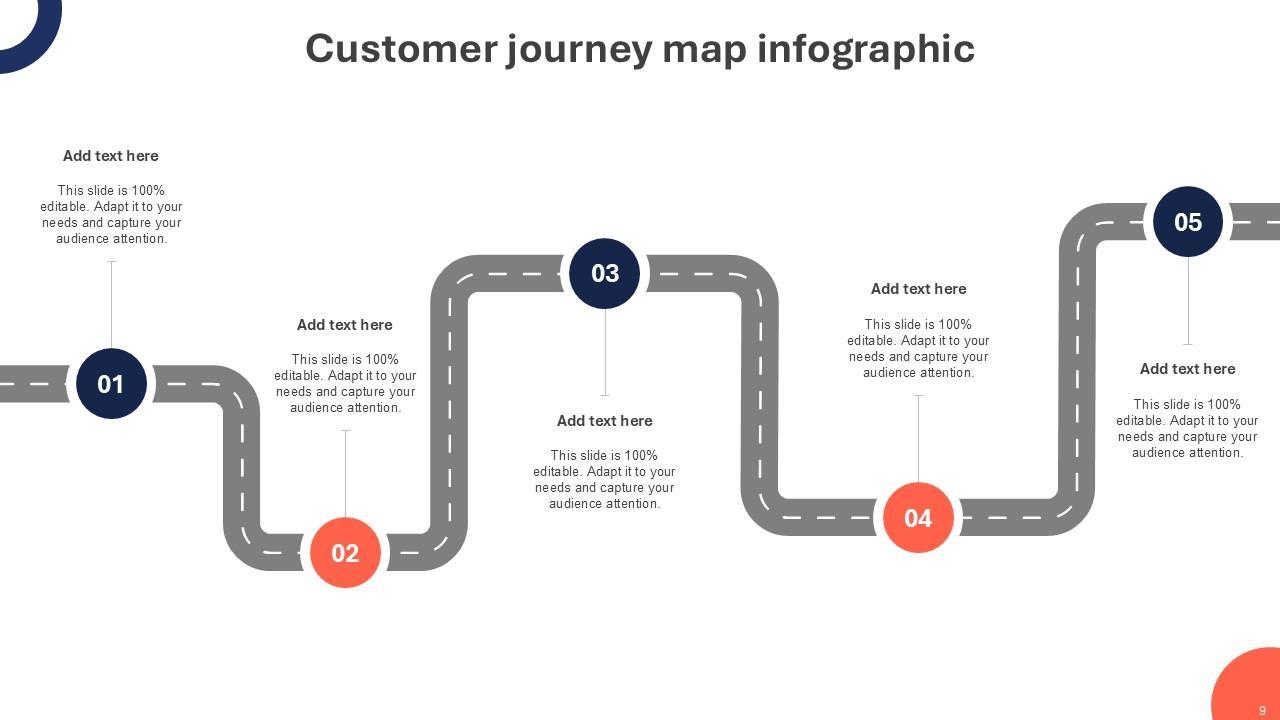 Customer journey map infographic

Add text here

This slide is 100% editable. Adapt it to your needs and capture your audience attention.

01

Add text here

This slide is 100% editable. Adapt it to your needs and capture your audience attention.

02

03

Add text here

This slide is 100% editable. Adapt it to your needs and capture your audience attention.

Add text here

This slide is 100% editable. Adapt it to your needs and capture your audience attention.

04

05

Add text here

This slide is 100% editable. Adapt it to your needs and capture your audience attention.

9