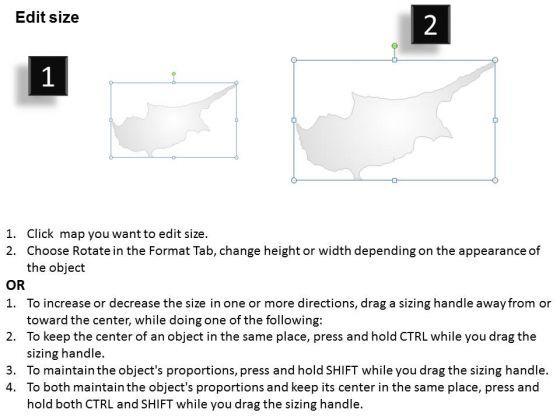 Edit size

1

2

1. Click map you want to edit size.
2. Choose Rotate in the Format Tab, change height or width depending on the appearance of the object

OR

1. To increase or decrease the size in one or more directions, drag a sizing handle away from or toward the center, while doing one of the following:
2. To keep the center of an object in the same place, press and hold CTRL while you drag the sizing handle.
3. To maintain the object's proportions, press and hold SHIFT while you drag the sizing handle.
4. To both maintain the object's proportions and keep its center in the same place, press and hold both CTRL and SHIFT while you drag the sizing handle.