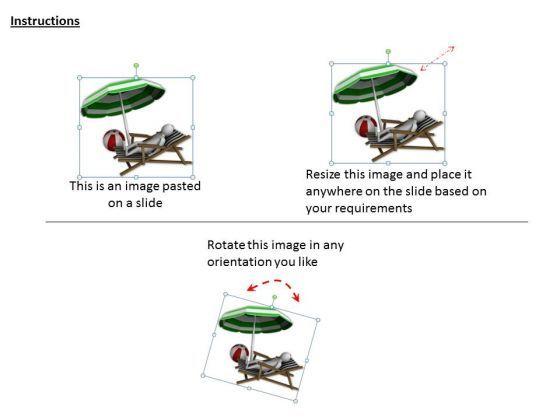 Instructions

This is an image pasted on a slide

Resize this image and place it anywhere on the slide based on your requirements

Rotate this image in any orientation you like