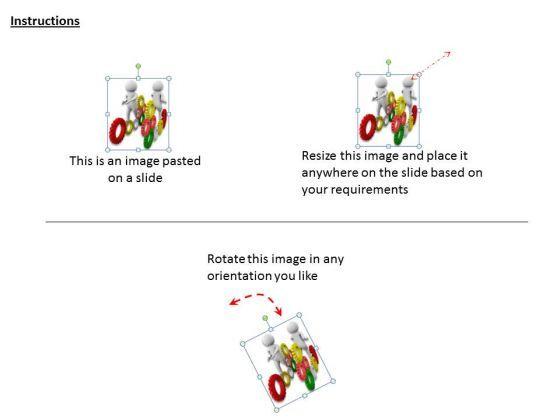 Instructions

This is an image pasted on a slide

Resize this image and place it anywhere on the slide based on your requirements

Rotate this image in any orientation you like