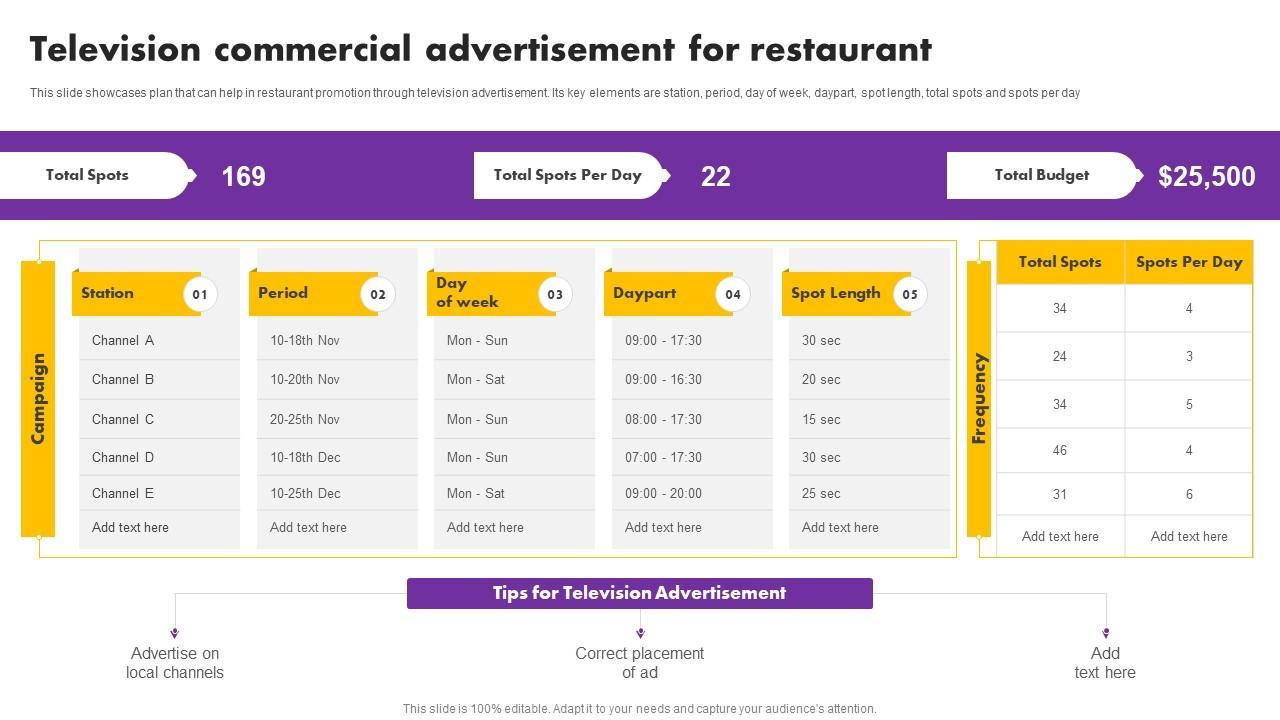 Television commercial advertisement for restaurant

This slide showcases plan that can help in restaurant promotion through television advertisement. Its key elements are station, period, day of week, daypart, spot length, total spots and spots per day

Total Spots 169

Total Spots Per Day 22

Total Budget $25,500

Campaign

| Station 01 | Period 02 | Day of week 03 | Daypart 04 | Spot Length 05 |
|---|---|---|---|---|
| Channel A | 10-18th Nov | Mon - Sun | 09:00 - 17:30 | 30 sec |
| Channel B | 10-20th Nov | Mon - Sat | 09:00 - 16:30 | 20 sec |
| Channel C | 20-25th Nov | Mon - Sun | 08:00 - 17:30 | 15 sec |
| Channel D | 10-18th Dec | Mon - Sun | 07:00 - 17:30 | 30 sec |
| Channel E | 10-25th Dec | Mon - Sat | 09:00 - 20:00 | 25 sec |
| Add text here | Add text here | Add text here | Add text here | Add text here |

Frequency

| Total Spots | Spots Per Day |
|---|---|
| 34 | 4 |
| 24 | 3 |
| 34 | 5 |
| 46 | 4 |
| 31 | 6 |
| Add text here | Add text here |

Tips for Television Advertisement

Advertise on local channels

Correct placement of ad

Add text here

This slide is 100% editable. Adapt it to your needs and capture your audience's attention.