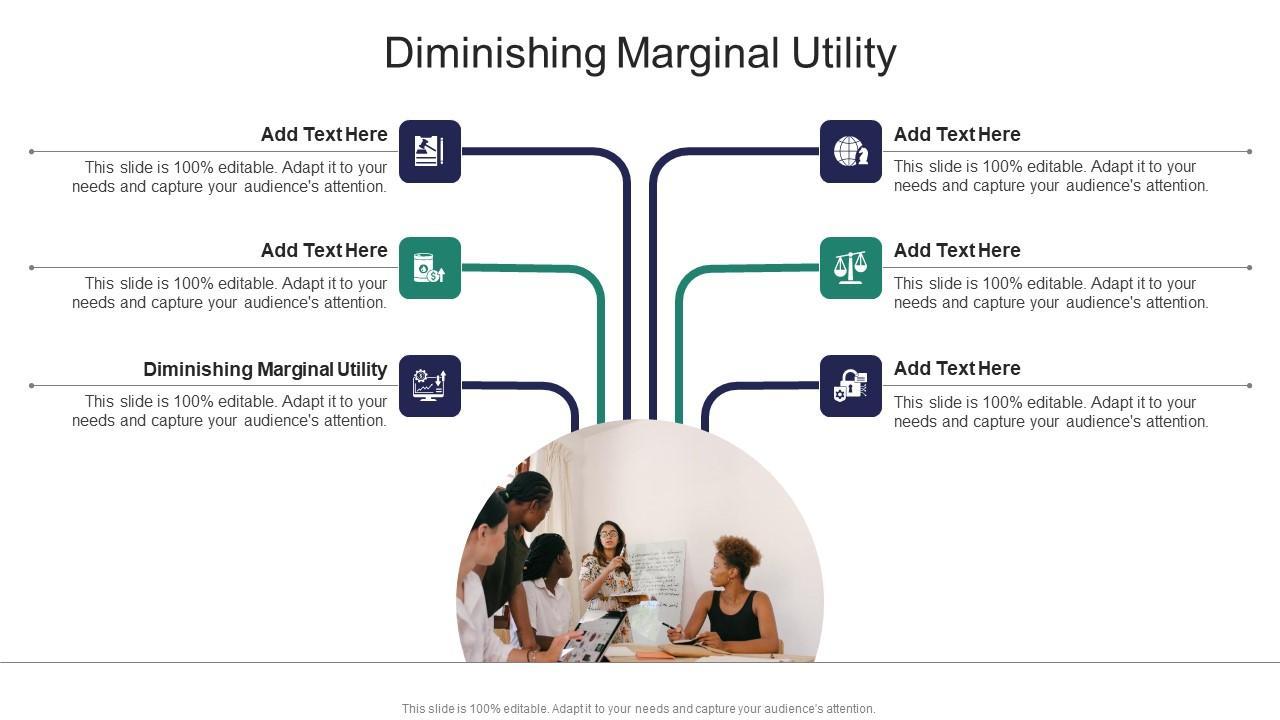 Diminishing Marginal Utility

Add Text Here

This slide is 100% editable. Adapt it to your needs and capture your audience's attention.

Add Text Here

This slide is 100% editable. Adapt it to your needs and capture your audience's attention.

Diminishing Marginal Utility

This slide is 100% editable. Adapt it to your needs and capture your audience's attention.

Add Text Here

This slide is 100% editable. Adapt it to your needs and capture your audience's attention.

Add Text Here

This slide is 100% editable. Adapt it to your needs and capture your audience's attention.

Add Text Here

This slide is 100% editable. Adapt it to your needs and capture your audience's attention.

This slide is 100% editable. Adapt it to your needs and capture your audience's attention.