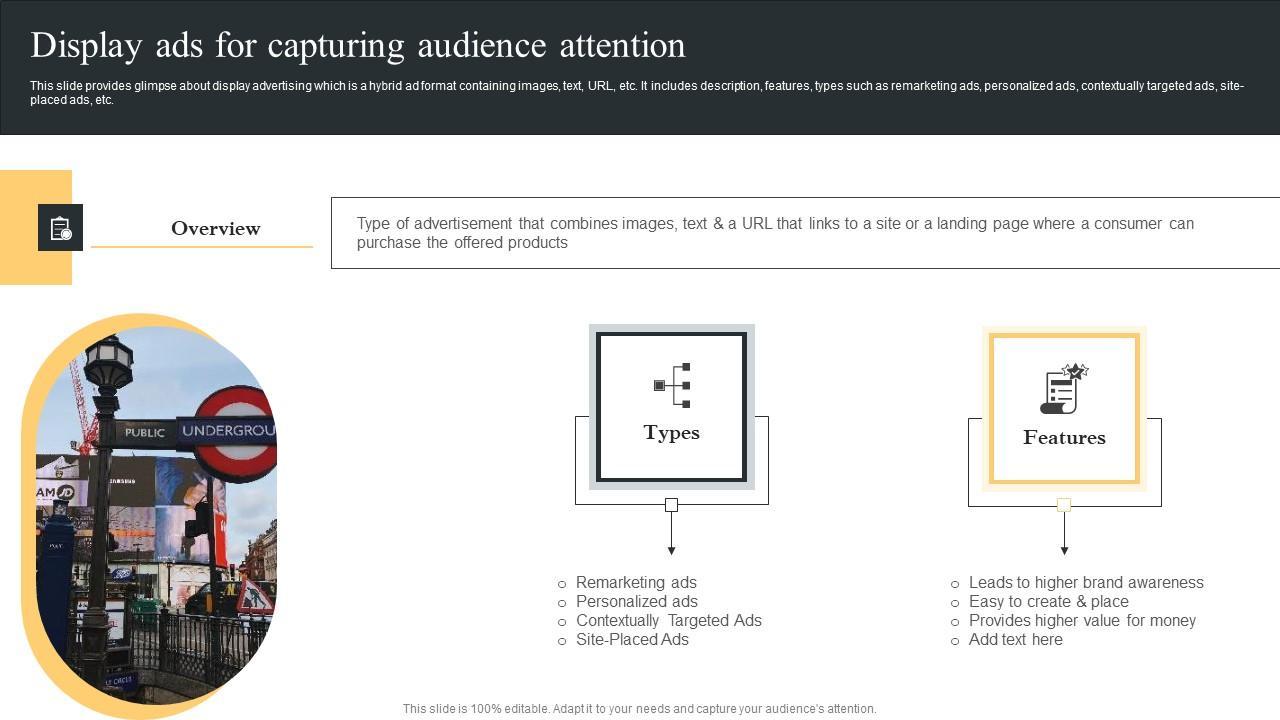 Display ads for capturing audience attention

This slide provides glimpse about display advertising which is a hybrid ad format containing images, text, URL, etc. It includes description, features, types such as remarketing ads, personalized ads, contextually targeted ads, site-placed ads, etc.

Overview

Type of advertisement that combines images, text & a URL that links to a site or a landing page where a consumer can purchase the offered products

PUBLIC UNDERGROU

Types

○ Remarketing ads
○ Personalized ads
○ Contextually Targeted Ads
○ Site-Placed Ads

Features

○ Leads to higher brand awareness
○ Easy to create & place
○ Provides higher value for money
○ Add text here

This slide is 100% editable. Adapt it to your needs and capture your audience's attention.