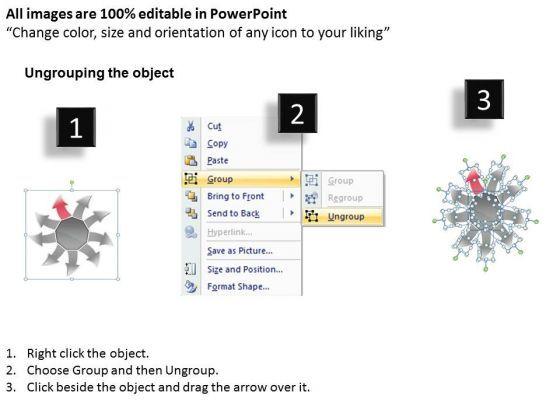 All images are 100% editable in PowerPoint
“Change color, size and orientation of any icon to your liking”

Ungrouping the object

1

2

3

Cut
Copy
Paste
Group
Bring to Front
Send to Back
Hyperlink...
Save as Picture...
Size and Position...
Format Shape...

Group
Regroup
Ungroup

1. Right click the object.
2. Choose Group and then Ungroup.
3. Click beside the object and drag the arrow over it.