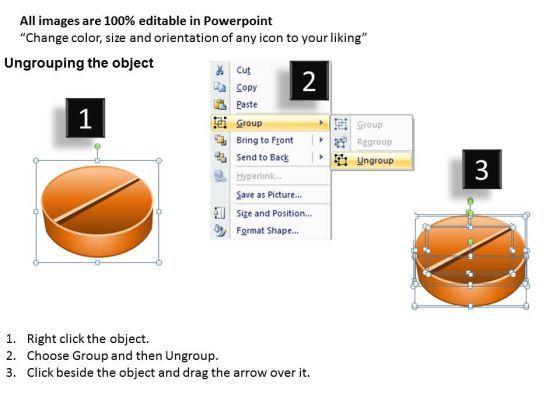 All images are 100% editable in Powerpoint
“Change color, size and orientation of any icon to your liking”

Ungrouping the object

1

2

Cut
Copy
Paste
Group
Bring to Front
Send to Back
Hyperlink...
Save as Picture...
Size and Position...
Format Shape...

Group
Regroup
Ungroup

3

1. Right click the object.
2. Choose Group and then Ungroup.
3. Click beside the object and drag the arrow over it.