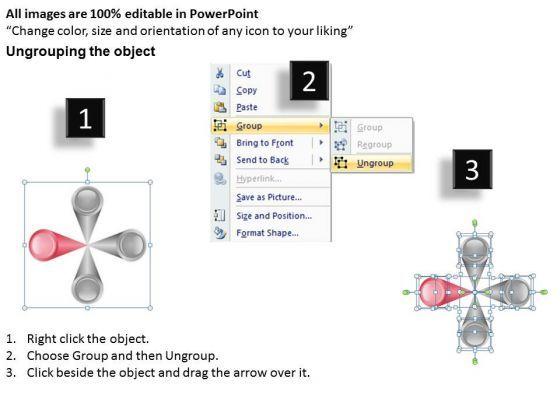 All images are 100% editable in PowerPoint
"Change color, size and orientation of any icon to your liking"
Ungrouping the object

1

2

Cut
Copy
Paste
Group
Bring to Front
Send to Back
Hyperlink...
Save as Picture...
Size and Position...
Format Shape...

Group
Regroup
Ungroup

3

1. Right click the object.
2. Choose Group and then Ungroup.
3. Click beside the object and drag the arrow over it.