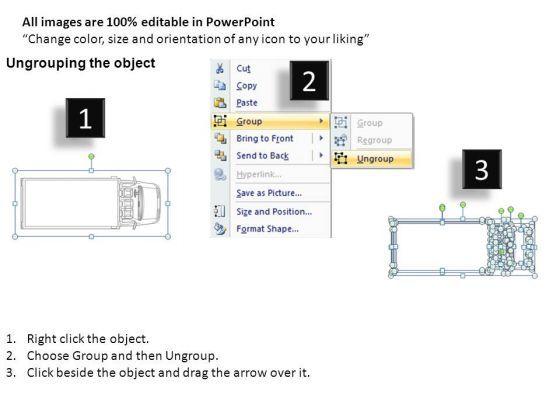 All images are 100% editable in PowerPoint
"Change color, size and orientation of any icon to your liking"

Ungrouping the object

1

2

Cut
Copy
Paste
Group
Bring to Front
Send to Back
Hyperlink...
Save as Picture...
Size and Position...
Format Shape...

Group
Regroup
Ungroup

3

1. Right click the object.
2. Choose Group and then Ungroup.
3. Click beside the object and drag the arrow over it.