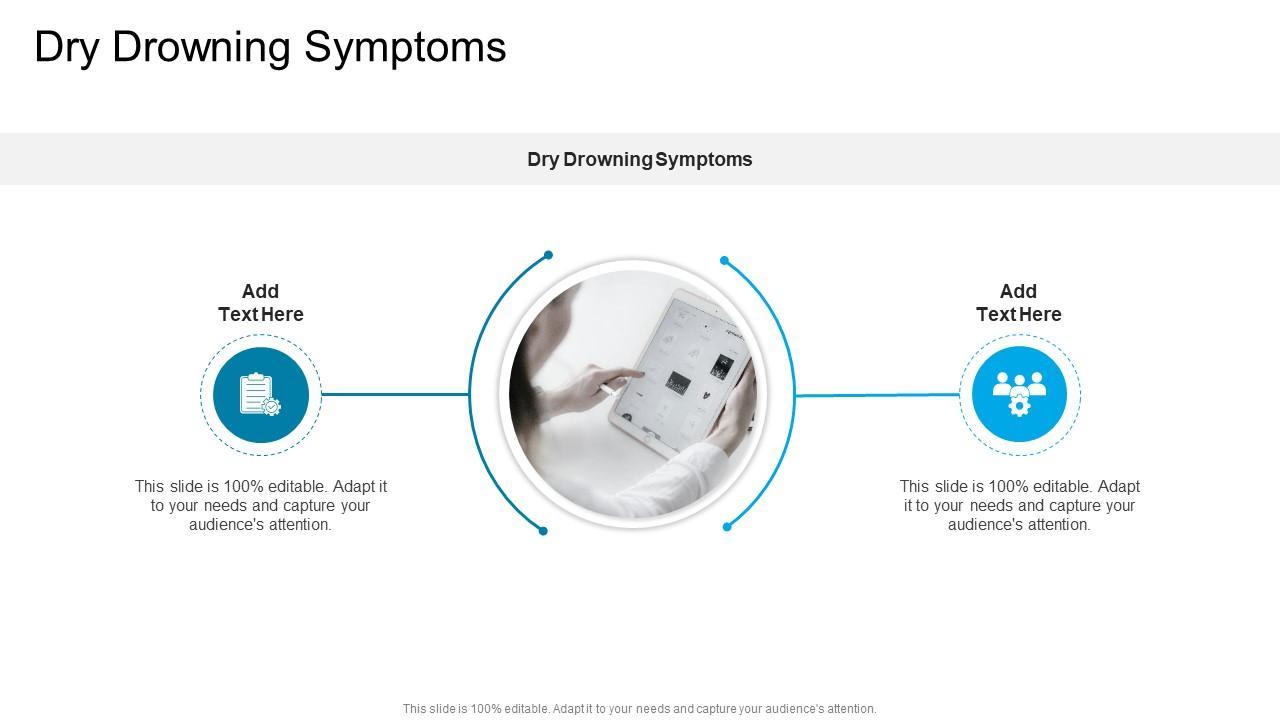 Dry Drowning Symptoms

Dry Drowning Symptoms

Add Text Here

This slide is 100% editable. Adapt it to your needs and capture your audience's attention.

Add Text Here

This slide is 100% editable. Adapt it to your needs and capture your audience's attention.

This slide is 100% editable. Adapt it to your needs and capture your audience's attention.