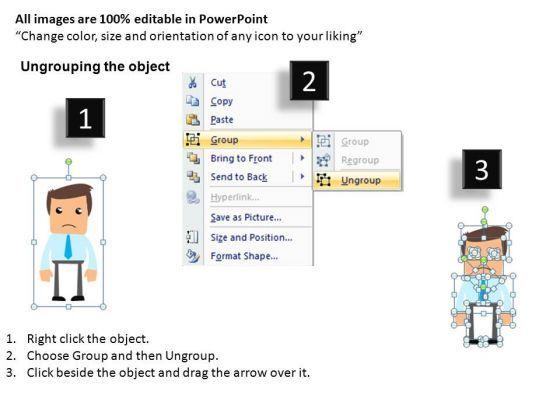 All images are 100% editable in PowerPoint
“Change color, size and orientation of any icon to your liking”

Ungrouping the object

1

2

Cut
Copy
Paste
Group
Bring to Front
Send to Back
Hyperlink...
Save as Picture...
Size and Position...
Format Shape...

Group
Regroup
Ungroup

3

1. Right click the object.
2. Choose Group and then Ungroup.
3. Click beside the object and drag the arrow over it.