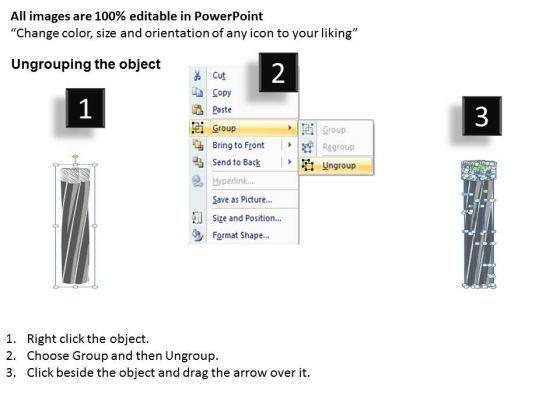 All images are 100% editable in PowerPoint
"Change color, size and orientation of any icon to your liking"

Ungrouping the object

1

2

Cut
Copy
Paste
Group
Bring to Front
Send to Back
Hyperlink...
Save as Picture...
Size and Position...
Format Shape...

Group
Regroup
Ungroup

3

1. Right click the object.
2. Choose Group and then Ungroup.
3. Click beside the object and drag the arrow over it.