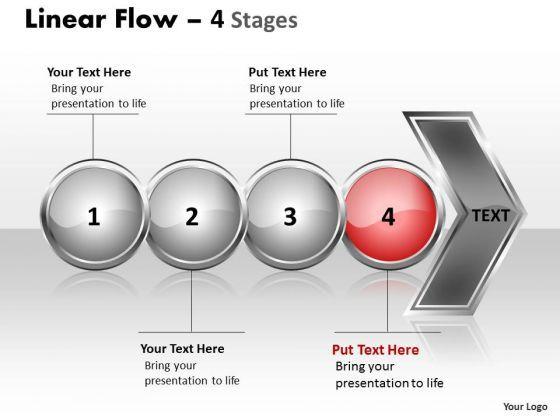 Linear Flow – 4 Stages

Your Text Here
Bring your presentation to life

Put Text Here
Bring your presentation to life

1

2

3

4

TEXT

Your Text Here
Bring your presentation to life

Put Text Here
Bring your presentation to life

Your Logo