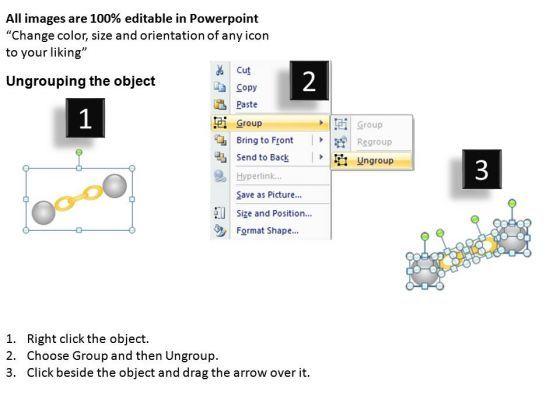 All images are 100% editable in Powerpoint
“Change color, size and orientation of any icon to your liking”

Ungrouping the object

1

2

Cut
Copy
Paste
Group
Bring to Front
Send to Back
Hyperlink...
Save as Picture...
Size and Position...
Format Shape...

Group
Regroup
Ungroup

3

1. Right click the object.
2. Choose Group and then Ungroup.
3. Click beside the object and drag the arrow over it.