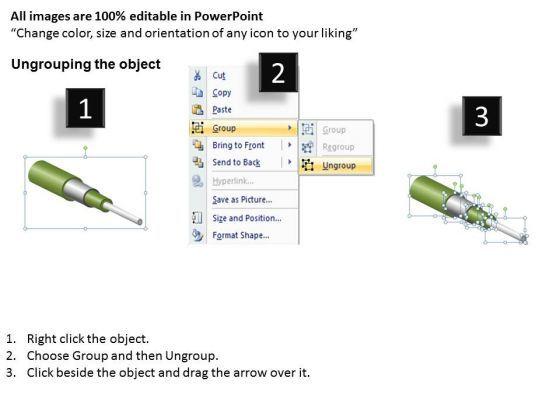 All images are 100% editable in PowerPoint
"Change color, size and orientation of any icon to your liking"

Ungrouping the object

1

2

Cut
Copy
Paste
Group
Bring to Front
Send to Back
Hyperlink...
Save as Picture...
Size and Position...
Format Shape...

Group
Regroup
Ungroup

3

1. Right click the object.
2. Choose Group and then Ungroup.
3. Click beside the object and drag the arrow over it.