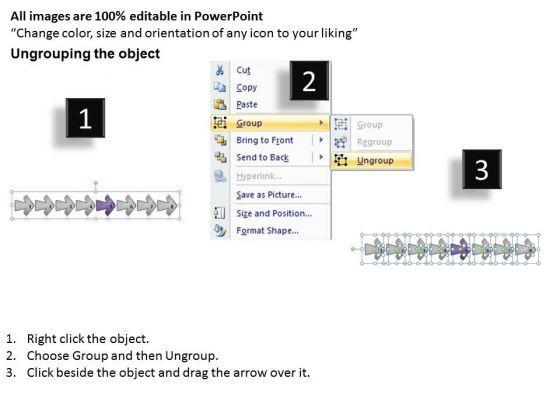 All images are 100% editable in PowerPoint
“Change color, size and orientation of any icon to your liking”

Ungrouping the object

1

2

Cut
Copy
Paste
Group
Bring to Front
Send to Back
Hyperlink...
Save as Picture...
Size and Position...
Format Shape...

Group
Regroup
Ungroup

3

1. Right click the object.
2. Choose Group and then Ungroup.
3. Click beside the object and drag the arrow over it.